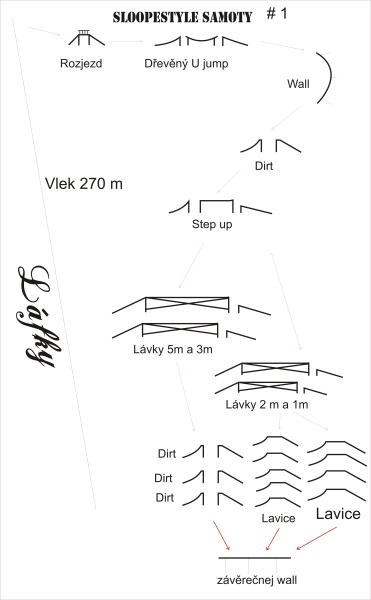 SLOOPESTYLE SAMOTY # 1

Rozjezd

Dřevěný U jump

Wall

Dirt

Vlek 270 m

Step up

Láfky

Lávky 5m a 3m

Lávky 2 m a 1m

Dirt

Dirt

Dirt

Lavice

Lavice

závěrečnej wall