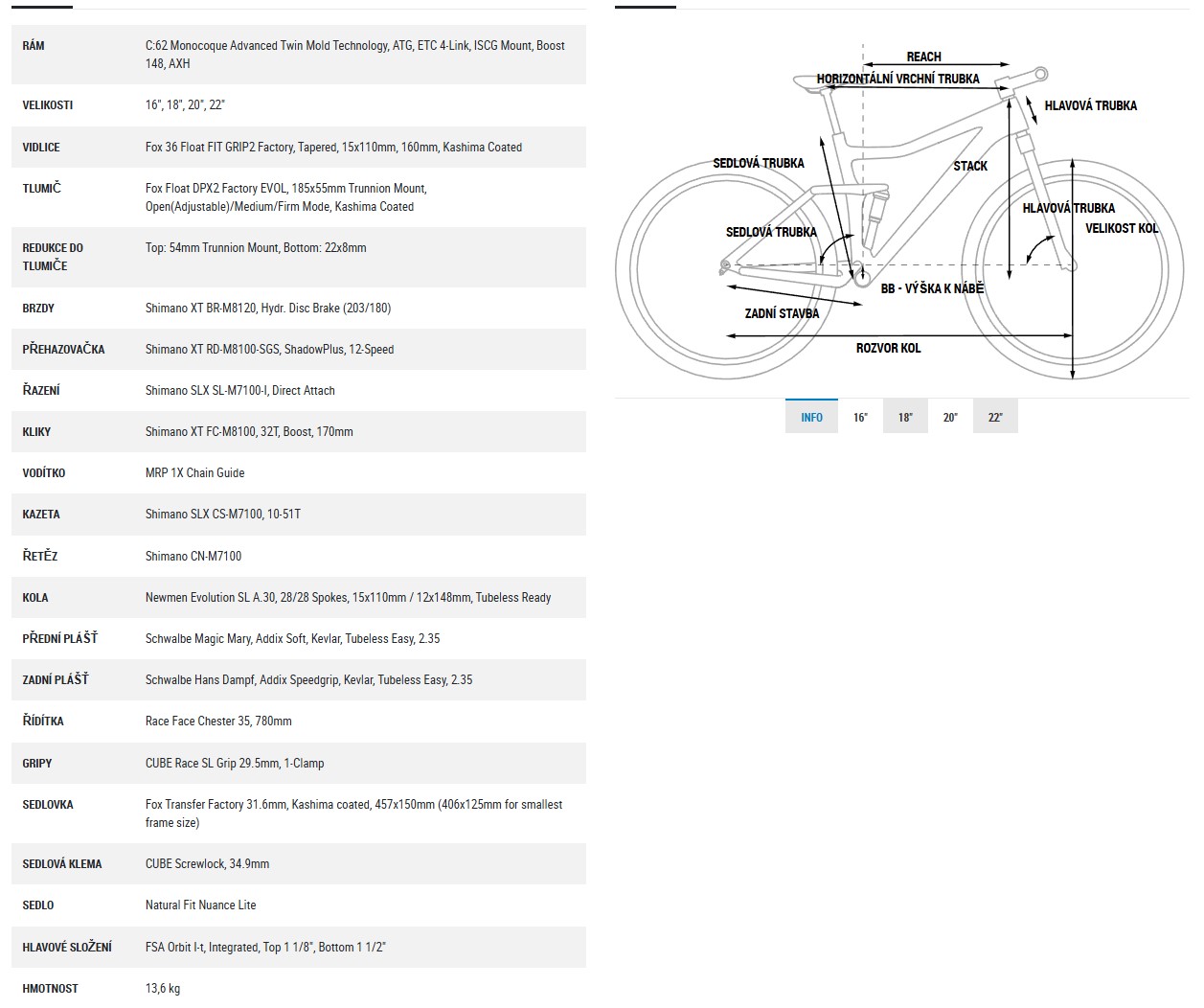 | | |
|---|---|
| RÁM | C:62 Monocoque Advanced Twin Mold Technology, ATG, ETC 4-Link, ISCG Mount, Boost 148, AXH |
| VELIKOSTI | 16", 18", 20", 22" |
| VIDLICE | Fox 36 Float FIT GRIP2 Factory, Tapered, 15x110mm, 160mm, Kashima Coated |
| TLUMIČ | Fox Float DPX2 Factory EVOL, 185x55mm Trunnion Mount, Open(Adjustable)/Medium/Firm Mode, Kashima Coated |
| REDUKCE DO TLUMIČE | Top: 54mm Trunnion Mount, Bottom: 22x8mm |
| BRZDY | Shimano XT BR-M8120, Hydr. Disc Brake (203/180) |
| PŘEHAZOVAČKA | Shimano XT RD-M8100-SGS, ShadowPlus, 12-Speed |
| ŘAZENÍ | Shimano SLX SL-M7100-I, Direct Attach |
| KLIKY | Shimano XT FC-M8100, 32T, Boost, 170mm |
| VODÍTKO | MRP 1X Chain Guide |
| KAZETA | Shimano SLX CS-M7100, 10-51T |
| ŘETĚZ | Shimano CN-M7100 |
| KOLA | Newmen Evolution SL A.30, 28/28 Spokes, 15x110mm / 12x148mm, Tubeless Ready |
| PŘEDNÍ PLÁŠŤ | Schwalbe Magic Mary, Addix Soft, Kevlar, Tubeless Easy, 2.35 |
| ZADNÍ PLÁŠŤ | Schwalbe Hans Dampf, Addix Speedgrip, Kevlar, Tubeless Easy, 2.35 |
| ŘÍDÍTKA | Race Face Chester 35, 780mm |
| GRIPY | CUBE Race SL Grip 29.5mm, 1-Clamp |
| SEDLOVKA | Fox Transfer Factory 31.6mm, Kashima coated, 457x150mm (406x125mm for smallest frame size) |
| SEDLOVÁ KLEMA | CUBE Screwlock, 34.9mm |
| SEDLO | Natural Fit Nuance Lite |
| HLAVOVÉ SLOŽENÍ | FSA Orbit I-t, Integrated, Top 1 1/8", Bottom 1 1/2" |
| HMOTNOST | 13,6 kg |

REACH
HORIZONTÁLNÍ VRCHNÍ TRUBKA
HLAVOVÁ TRUBKA
SEDLOVÁ TRUBKA
STACK
HLAVOVÁ TRUBKA
SEDLOVÁ TRUBKA
VELIKOST KOL
BB - VÝŠKA K NÁBĚ
ZADNÍ STAVBA
ROZVOR KOL

INFO 16" 18" 20" 22"